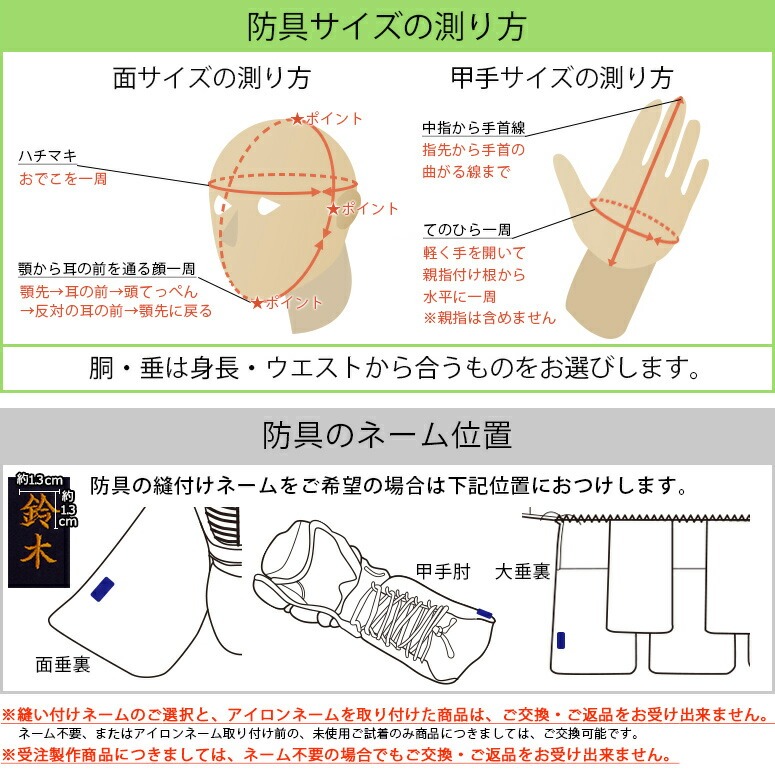 防具サイズの測り方

面サイズの測り方

★ポイント

ハチマキ
おでこを一周

★ポイント

顎から耳の前を通る顔一周
顎先→耳の前→頭てっぺん→反対の耳の前→顎先に戻る

★ポイント

甲手サイズの測り方

中指から手首線
指先から手首の曲がる線まで

てのひら一周
軽く手を開いて親指付け根から水平に一周
※親指は含めません

胴・垂は身長・ウエストから合うものをお選びします。

防具のネーム位置

約1.3cm
約1.3cm
鈴木

防具の縫付けネームをご希望の場合は下記位置におつけします。

面垂裏

甲手肘

大垂裏

※縫い付けネームのご選択と、アイロンネームを取り付けた商品は、ご交換・ご返品をお受け出来ません。
ネーム不要、またはアイロンネーム取り付け前の、未使用ご試着のみ商品につきましては、ご交換可能です。
※受注製作商品につきましては、ネーム不要の場合でもご交換・ご返品をお受け出来ません。